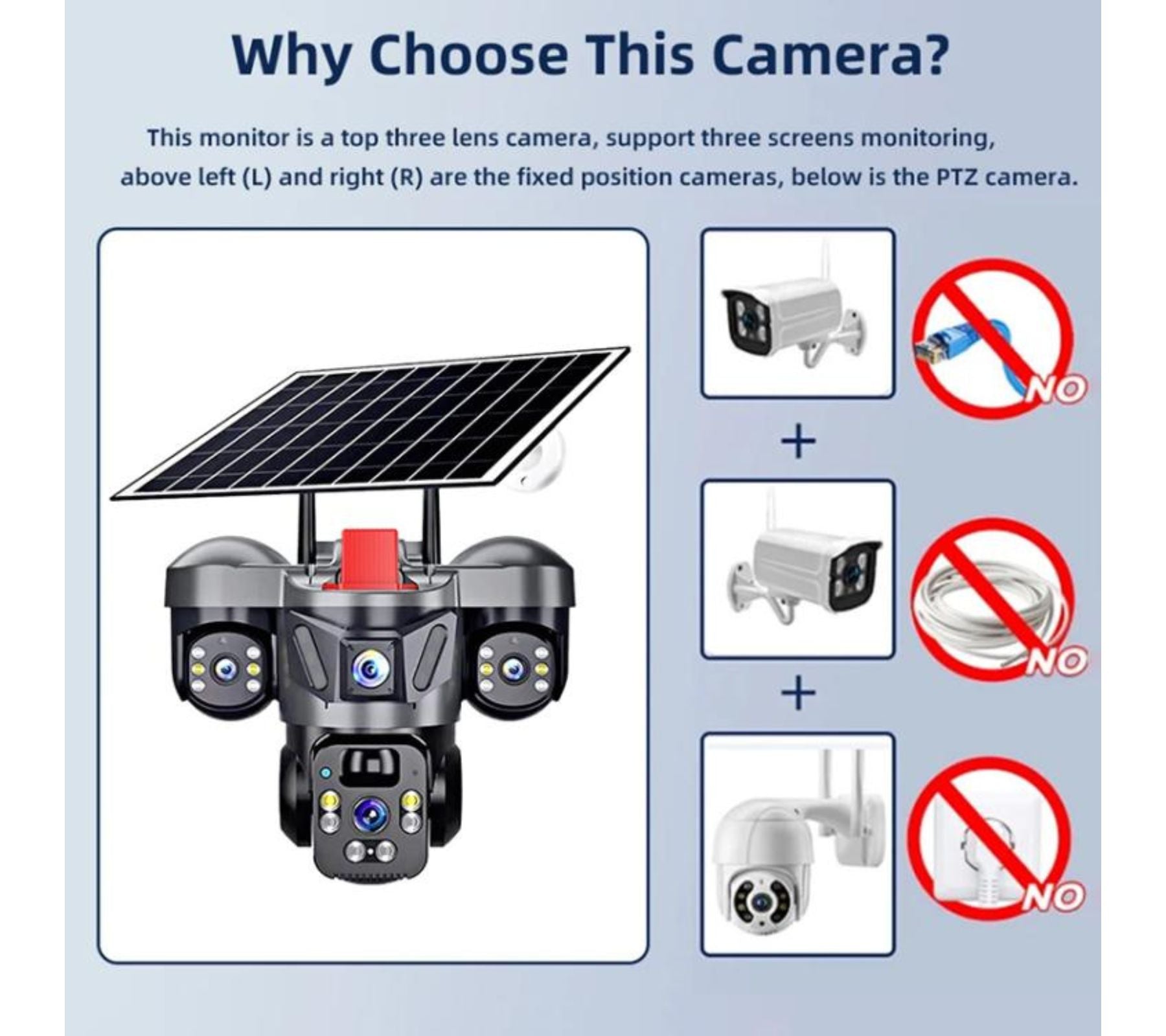 Why Choose This Camera?

This monitor is a top three lens camera, support three screens monitoring, above left (L) and right (R) are the fixed position cameras, below is the PTZ camera.

NO

+

NO

+

NO