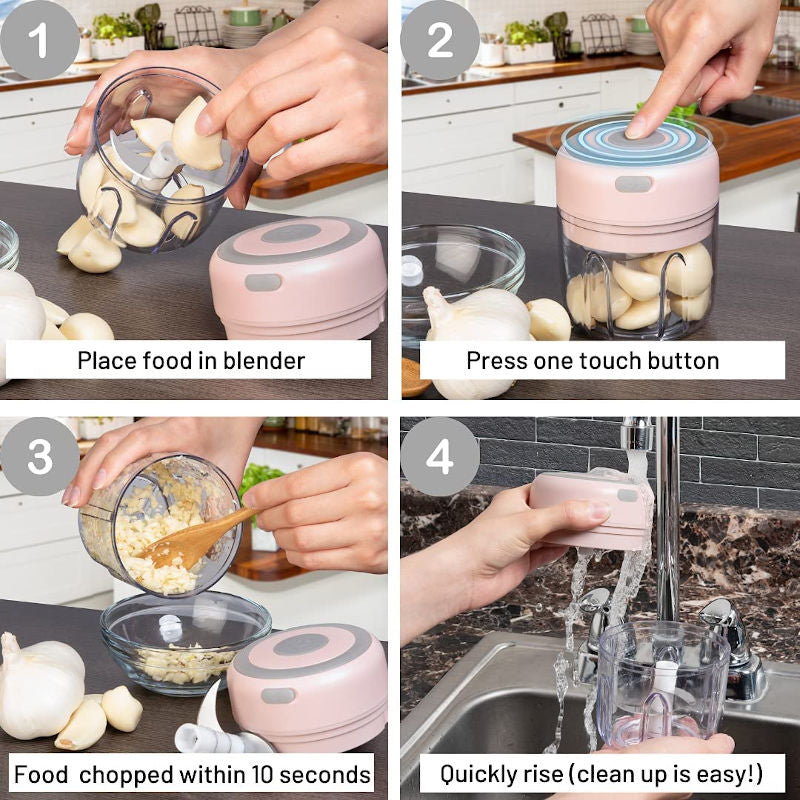 1

Place food in blender

2

Press one touch button

3

Food chopped within 10 seconds

4

Quickly rise (clean up is easy!)